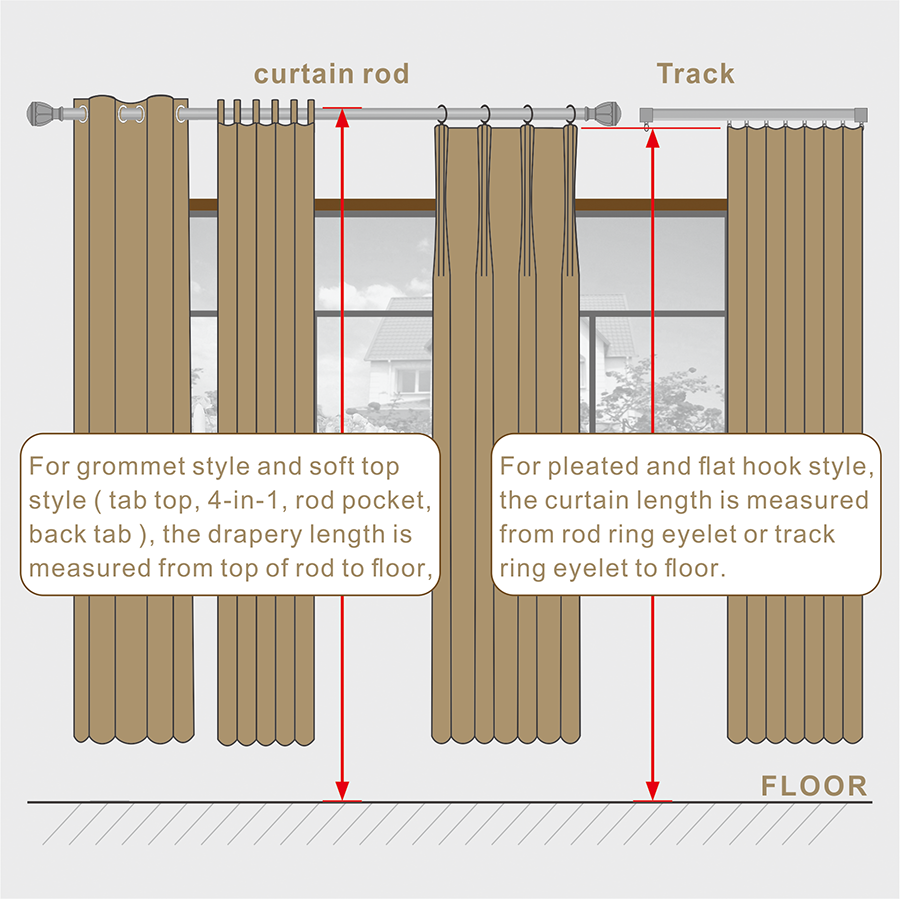 curtain rod

Track

For grommet style and soft top style ( tab top, 4-in-1, rod pocket, back tab ), the drapery length is measured from top of rod to floor,

For pleated and flat hook style, the curtain length is measured from rod ring eyelet or track ring eyelet to floor.

FLOOR